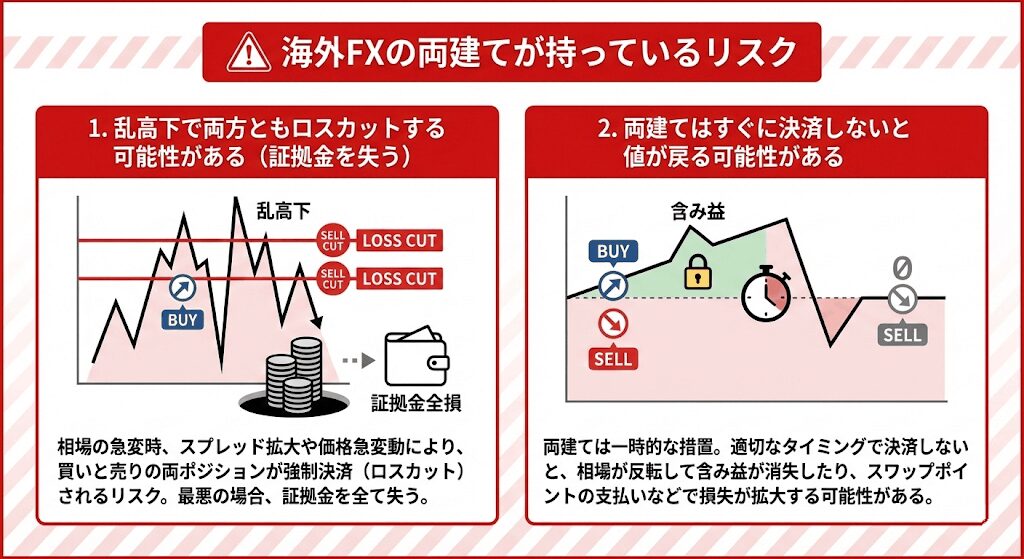 海外FXの両建てが持っているリスク

1. 乱高下で両方ともロスカットする可能性がある（証拠金を失う）

乱高下

SELL CUT LOSS CUT

SELL CUT LOSS CUT

BUY

証拠金全損

相場の急変時、スプレッド拡大や価格急変動により、買いと売りの両ポジションが強制決済（ロスカット）されるリスク。最悪の場合、証拠金を全て失う。

2. 両建てはすぐに決済しないと値が戻る可能性がある

含み益

BUY

SELL

SELL

両建ては一時的な措置。適切なタイミングで決済しないと、相場が反転して含み益が消失したり、スワップポイントの支払いなどで損失が拡大する可能性がある。