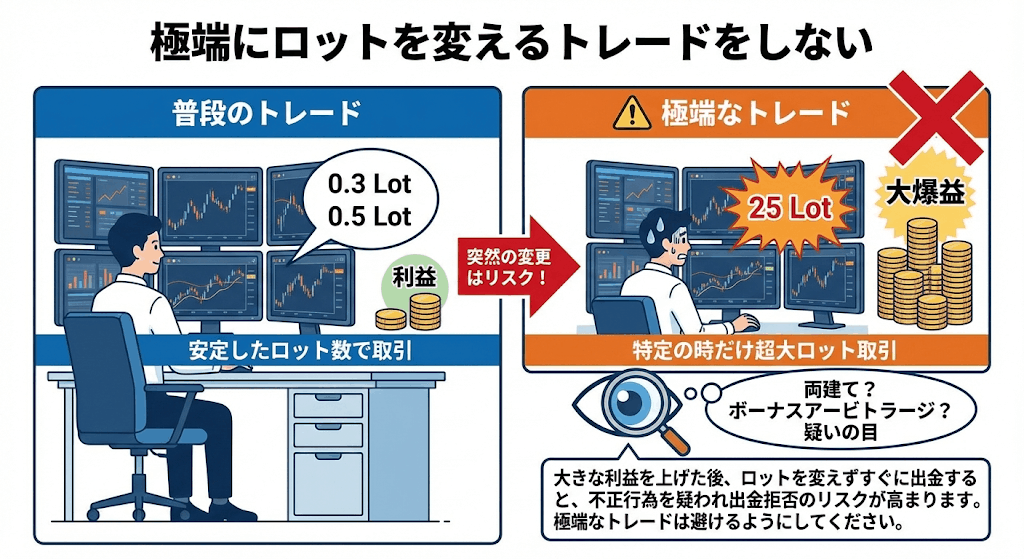 極端にロットを変えるトレードをしない

普段のトレード

0.3 Lot
0.5 Lot

利益

安定したロット数で取引

突然の変更はリスク！

極端なトレード

25 Lot

大爆益

特定の時だけ超大ロット取引

両建て？
ボーナスアービトラージ？
疑いの目

大きな利益を上げた後、ロットを変えずすぐに出金すると、不正行為を疑われ出金拒否のリスクが高まります。極端なトレードは避けるようにしてください。